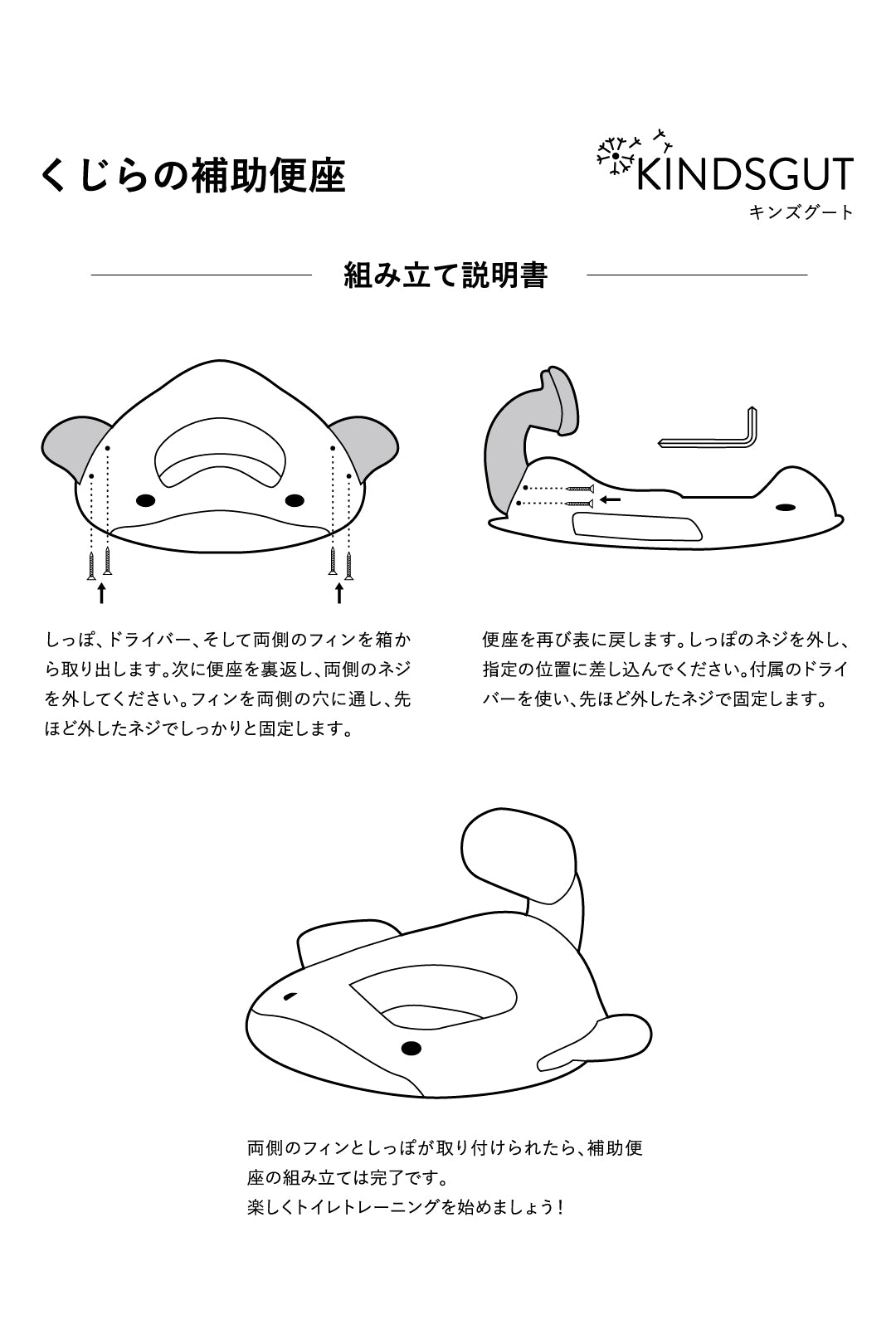 くじらの補助便座

KINDSGUT
キンズグート

組み立て説明書

しっぽ、ドライバー、そして両側のフィンを箱から取り出します。次に便座を裏返し、両側のネジを外してください。フィンを両側の穴に通し、先ほど外したネジでしっかりと固定します。

便座を再び表に戻します。しっぽのネジを外し、指定の位置に差し込んでください。付属のドライバーを使い、先ほど外したネジで固定します。

両側のフィンとしっぽが取り付けられたら、補助便座の組み立ては完了です。
楽しくトイレトレーニングを始めましょう！