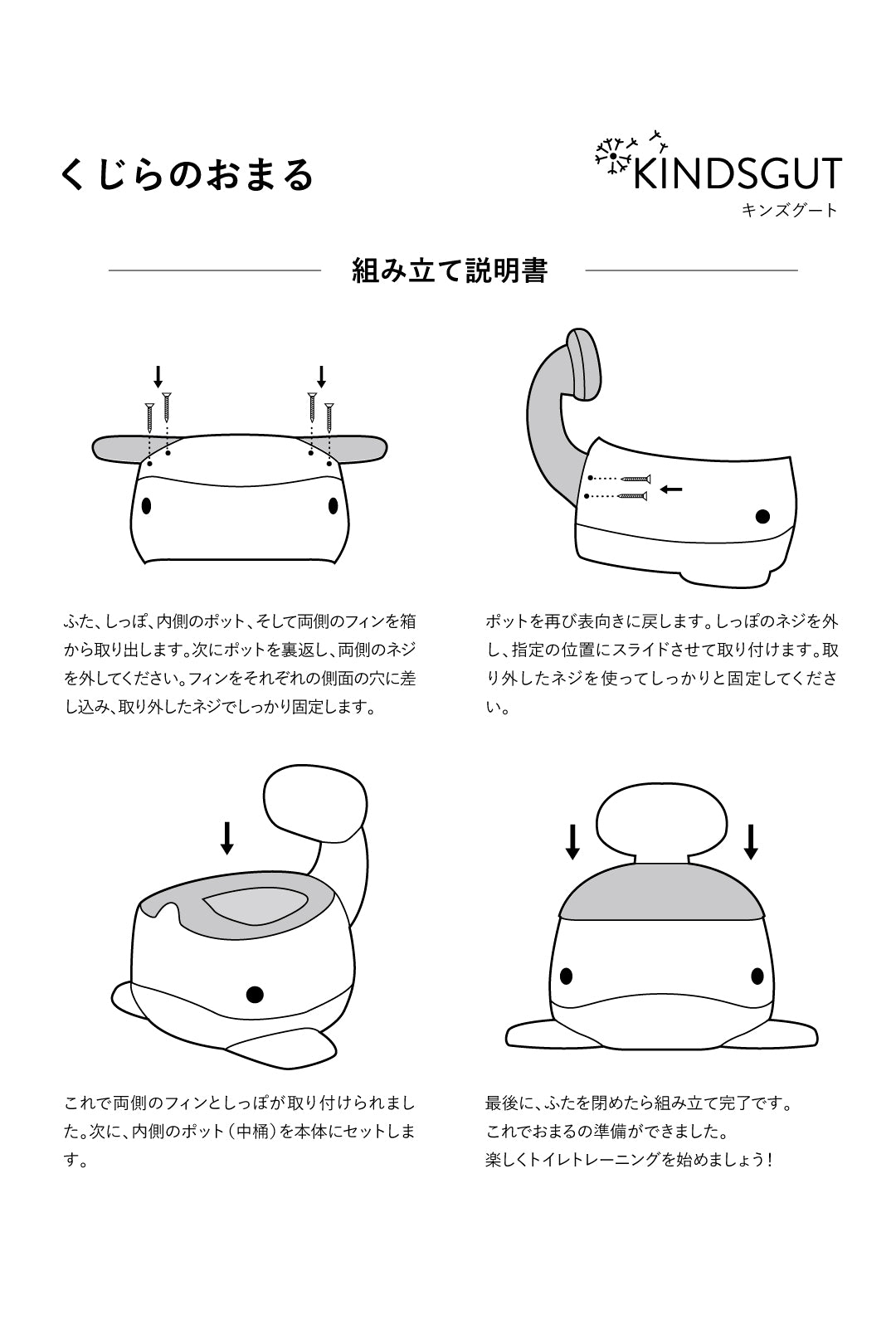 くじらのおまる

KINDSGUT
キンズグート

組み立て説明書

ふた、しっぽ、内側のポット、そして両側のフィンを箱から取り出します。次にポットを裏返し、両側のネジを外してください。フィンをそれぞれの側面の穴に差し込み、取り外したネジでしっかり固定します。

ポットを再び表向きに戻します。しっぽのネジを外し、指定の位置にスライドさせて取り付けます。取り外したネジを使ってしっかりと固定してください。

これで両側のフィンとしっぽが取り付けられました。次に、内側のポット（中桶）を本体にセットします。

最後に、ふたを閉めたら組み立て完了です。
これでおまるの準備ができました。
楽しくトイレトレーニングを始めましょう！