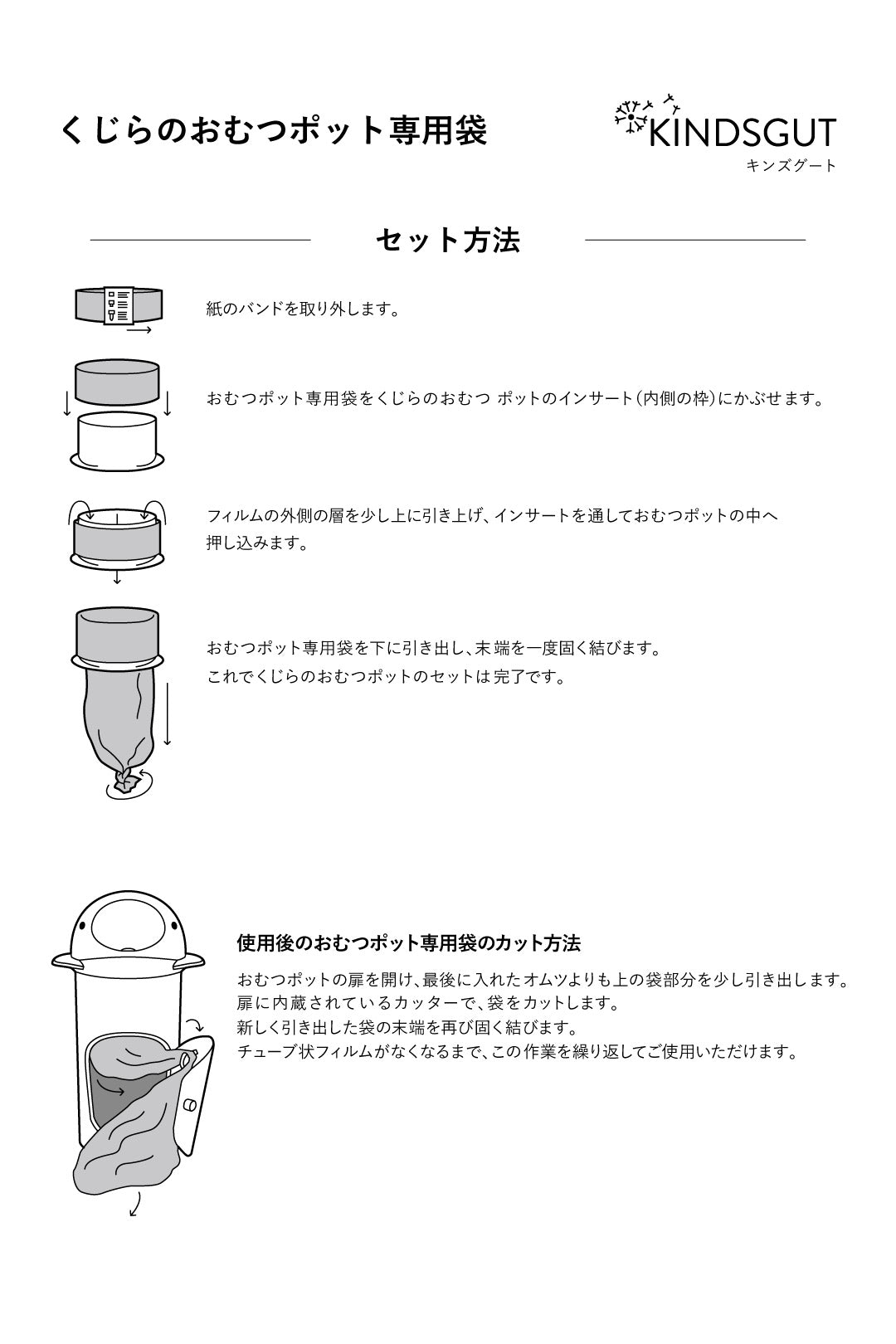 くじらのおむつポット専用袋

KINDSGUT
キンズグート

セット方法

紙のバンドを取り外します。

おむつポット専用袋をくじらのおむつ ポットのインサート(内側の枠)にかぶせます。

フィルムの外側の層を少し上に引き上げ、インサートを通しておむつポットの中へ押し込みます。

おむつポット専用袋を下に引き出し、末端を一度固く結びます。
これでくじらのおむつポットのセットは完了です。

使用後のおむつポット専用袋のカット方法

おむつポットの扉を開け、最後に入れたオムツよりも上の袋部分を少し引き出します。
扉に内蔵されているカッターで、袋をカットします。
新しく引き出した袋の末端を再び固く結びます。
チューブ状フィルムがなくなるまで、この作業を繰り返してご使用いただけます。