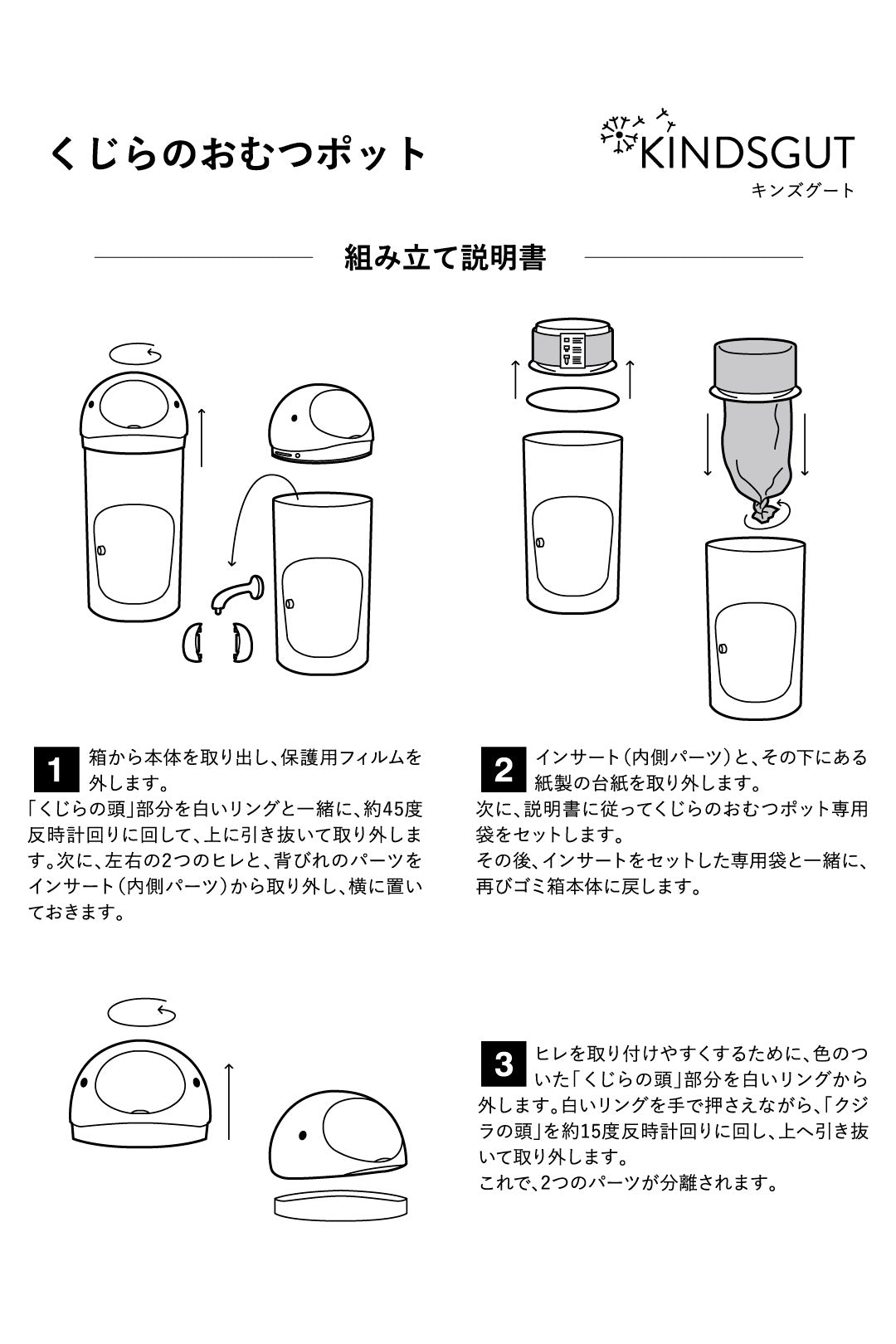 くじらのおむつポット

KINDSGUT
キンズグート

組み立て説明書

1 箱から本体を取り出し、保護用フィルムを外します。
「くじらの頭」部分を白いリングと一緒に、約45度反時計回りに回して、上に引き抜いて取り外します。次に、左右の2つのヒレと、背びれのパーツをインサート（内側パーツ）から取り外し、横に置いておきます。

2 インサート（内側パーツ）と、その下にある紙製の台紙を取り外します。
次に、説明書に従ってくじらのおむつポット専用袋をセットします。
その後、インサートをセットした専用袋と一緒に、再びゴミ箱本体に戻します。

3 ヒレを取り付けやすくするために、色のついた「くじらの頭」部分を白いリングから外します。白いリングを手で押さえながら、「クジラの頭」を約15度反時計回りに回し、上へ引き抜いて取り外します。
これで、2つのパーツが分離されます。