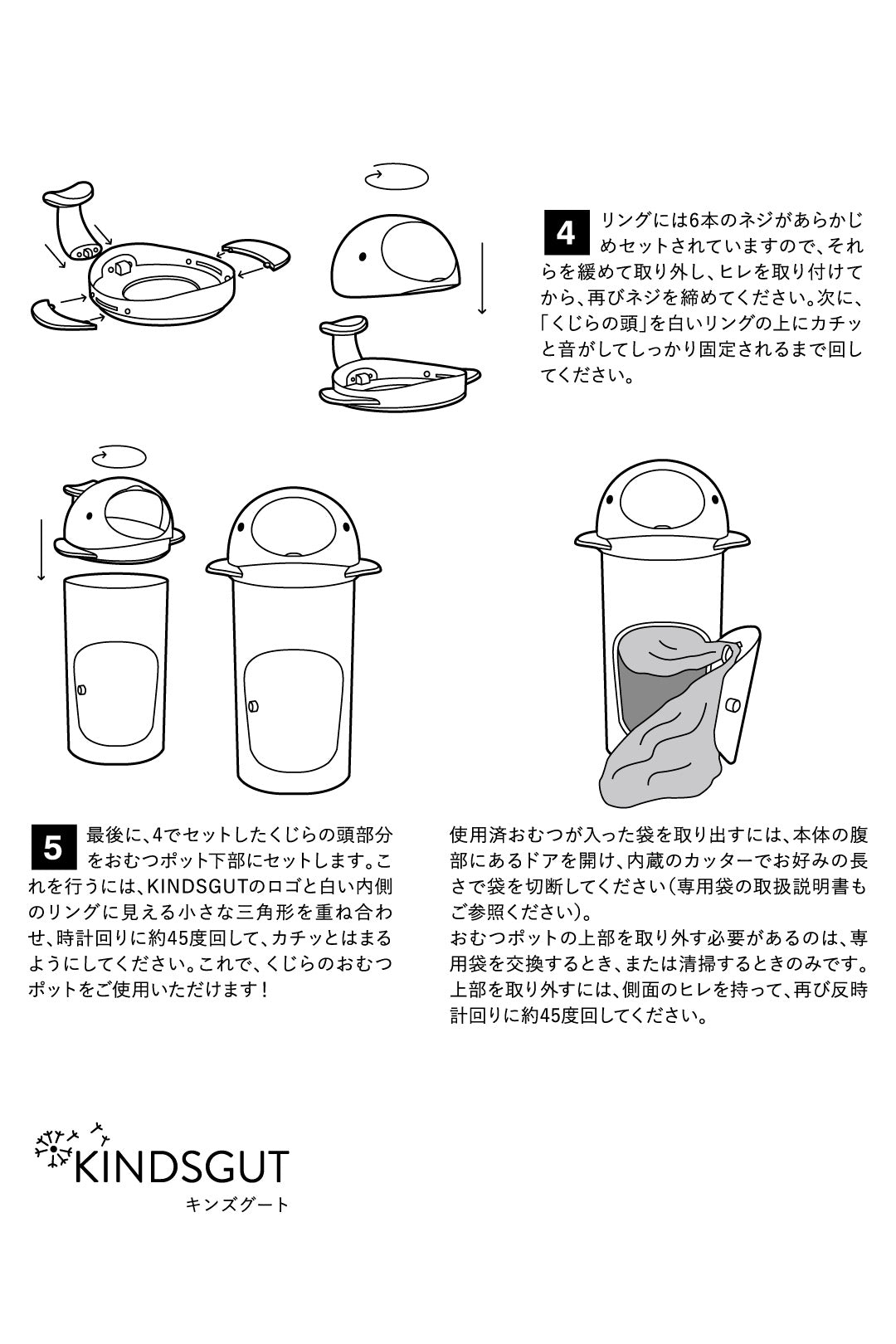 4 リングには6本のネジがあらかじめセットされていますので、それらを緩めて取り外し、ヒレを取り付けてから、再びネジを締めてください。次に、「くじらの頭」を白いリングの上にカチッと音がしてしっかり固定されるまで回してください。

5 最後に、4でセットしたくじらの頭部分をおむつポット下部にセットします。これを行うには、KINDSGUTのロゴと白い内側のリングに見える小さな三角形を重ね合わせ、時計回りに約45度回して、カチッとはまるようにしてください。これで、くじらのおむつポットをご使用いただけます！

使用済おむつが入った袋を取り出すには、本体の腹部にあるドアを開け、内蔵のカッターでお好みの長さで袋を切断してください（専用袋の取扱説明書もご参照ください）。
おむつポットの上部を取り外す必要があるのは、専用袋を交換するとき、または清掃するときのみです。上部を取り外すには、側面のヒレを持って、再び反時計回りに約45度回してください。

KINDSGUT
キンズグート